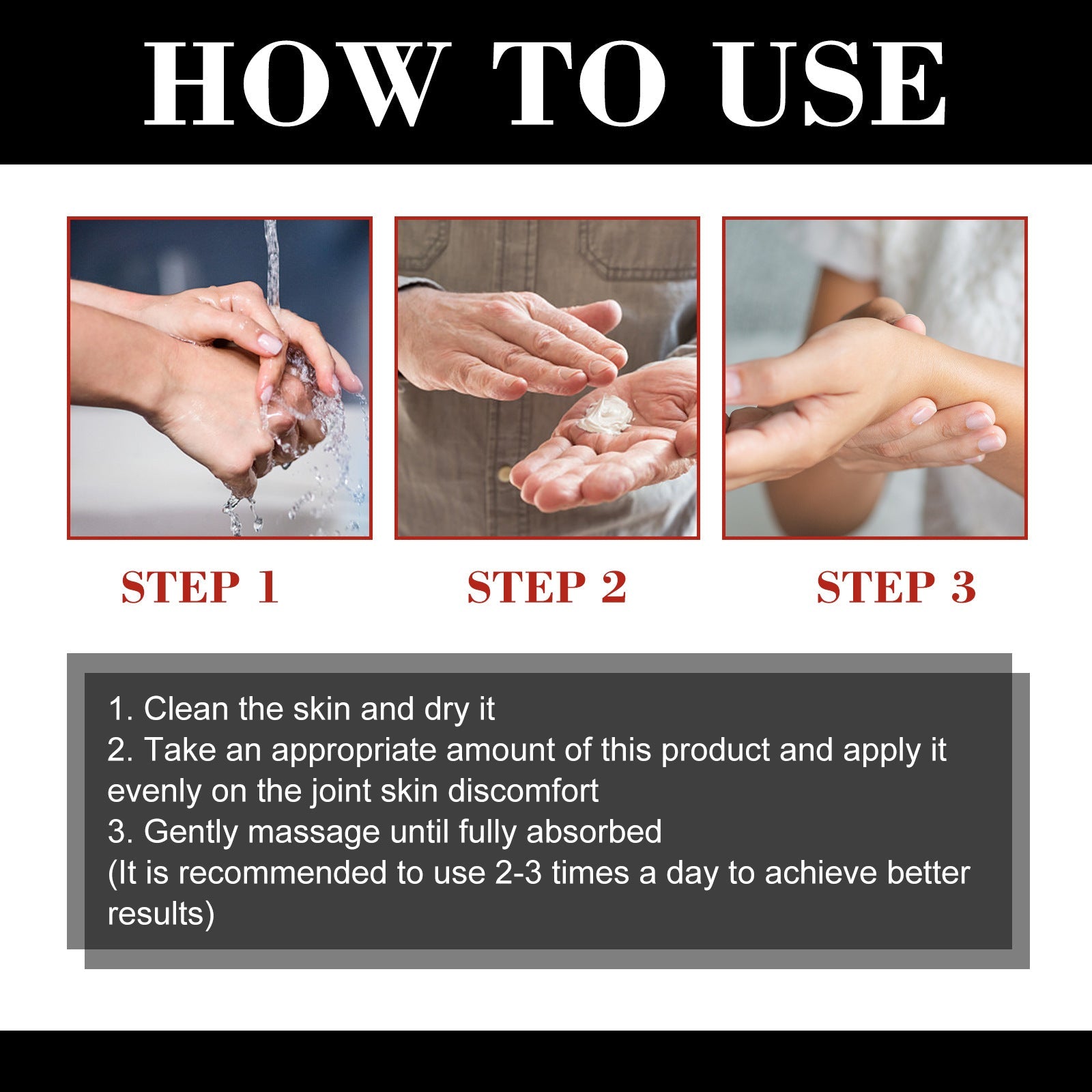 HOW TO USE

STEP 1

STEP 2

STEP 3

1. Clean the skin and dry it
2. Take an appropriate amount of this product and apply it evenly on the joint skin discomfort
3. Gently massage until fully absorbed
(It is recommended to use 2-3 times a day to achieve better results)