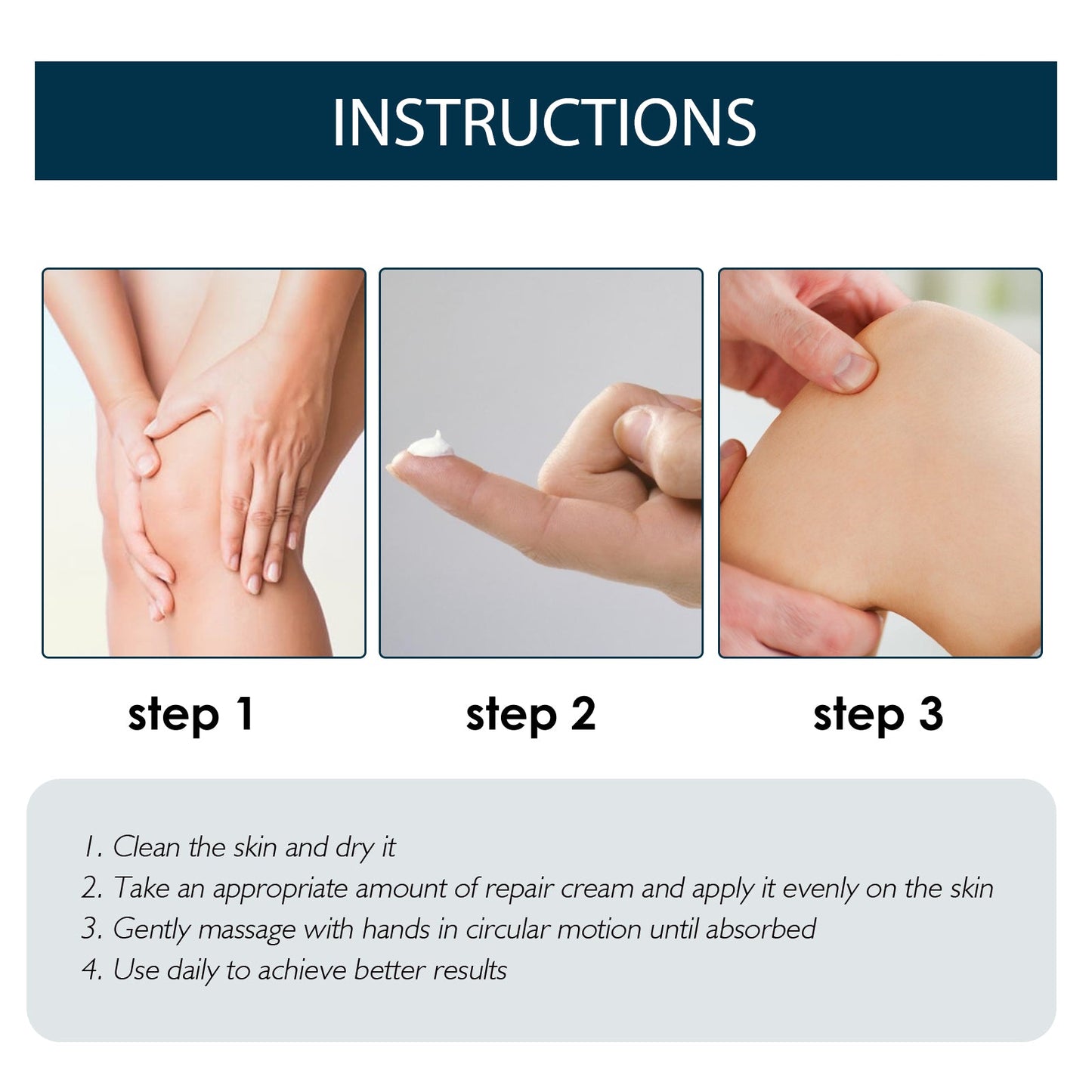 INSTRUCTIONS

step 1

step 2

step 3

1. Clean the skin and dry it
2. Take an appropriate amount of repair cream and apply it evenly on the skin
3. Gently massage with hands in circular motion until absorbed
4. Use daily to achieve better results