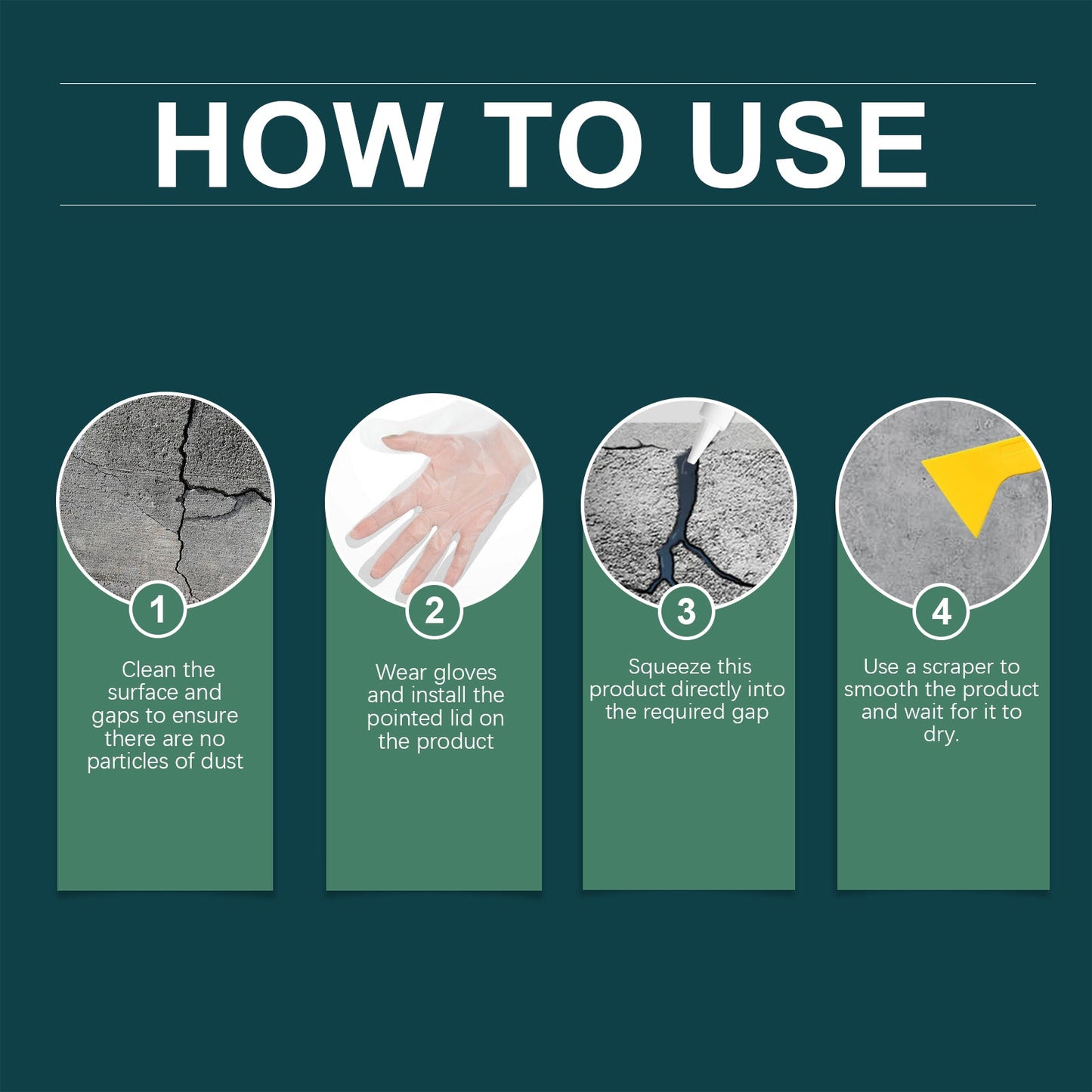 HOW TO USE

1

Clean the surface and gaps to ensure there are no particles of dust

2

Wear gloves and install the pointed lid on the product

3

Squeeze this product directly into the required gap

4

Use a scraper to smooth the product and wait for it to dry.