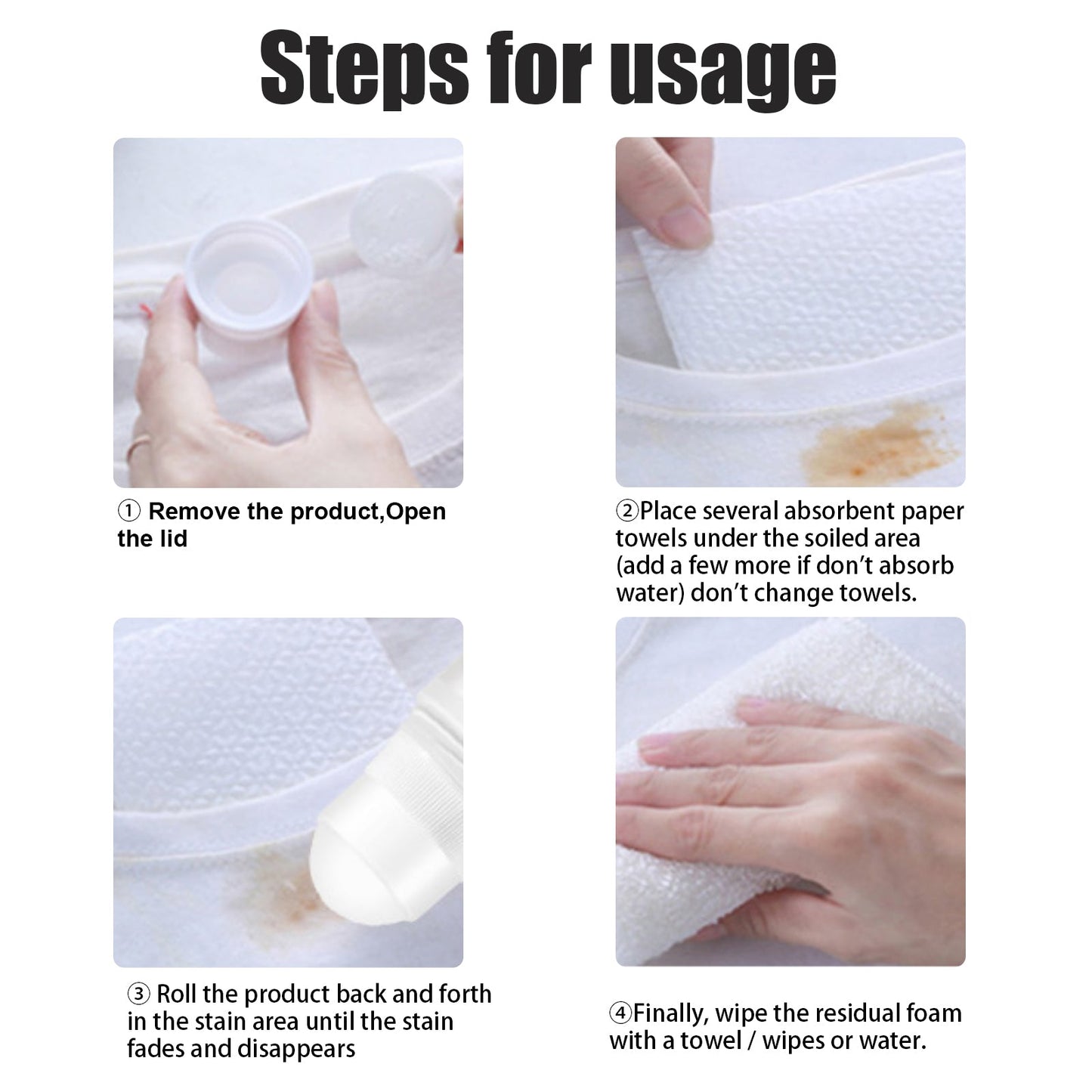 Steps for usage

① Remove the product,Open the lid

②Place several absorbent paper towels under the soiled area (add a few more if don't absorb water) don't change towels.

③ Roll the product back and forth in the stain area until the stain fades and disappears

④Finally, wipe the residual foam with a towel / wipes or water.