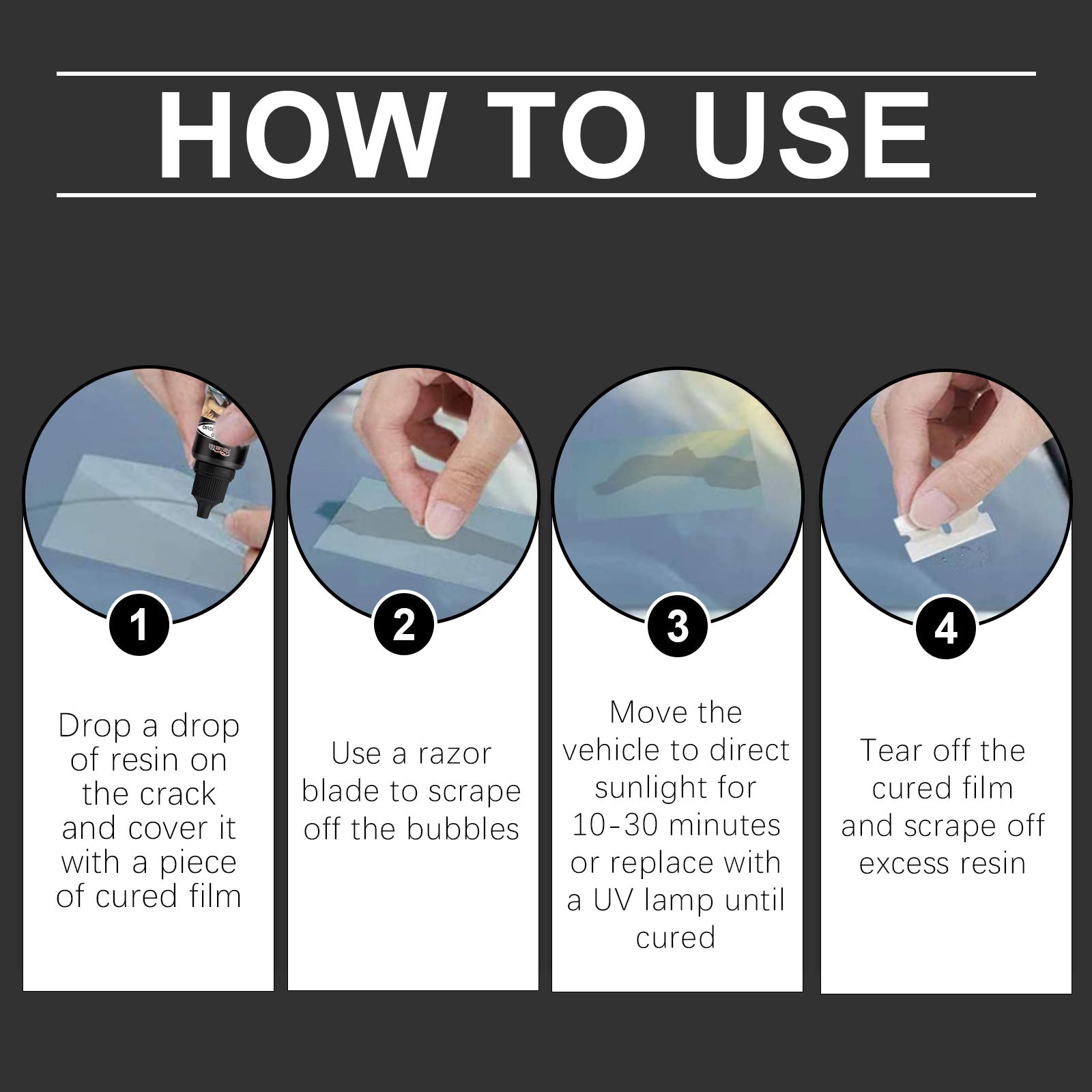 HOW TO USE

1

Drop a drop of resin on the crack and cover it with a piece of cured film

2

Use a razor blade to scrape off the bubbles

3

Move the vehicle to direct sunlight for 10-30 minutes or replace with a UV lamp until cured

4

Tear off the cured film and scrape off excess resin