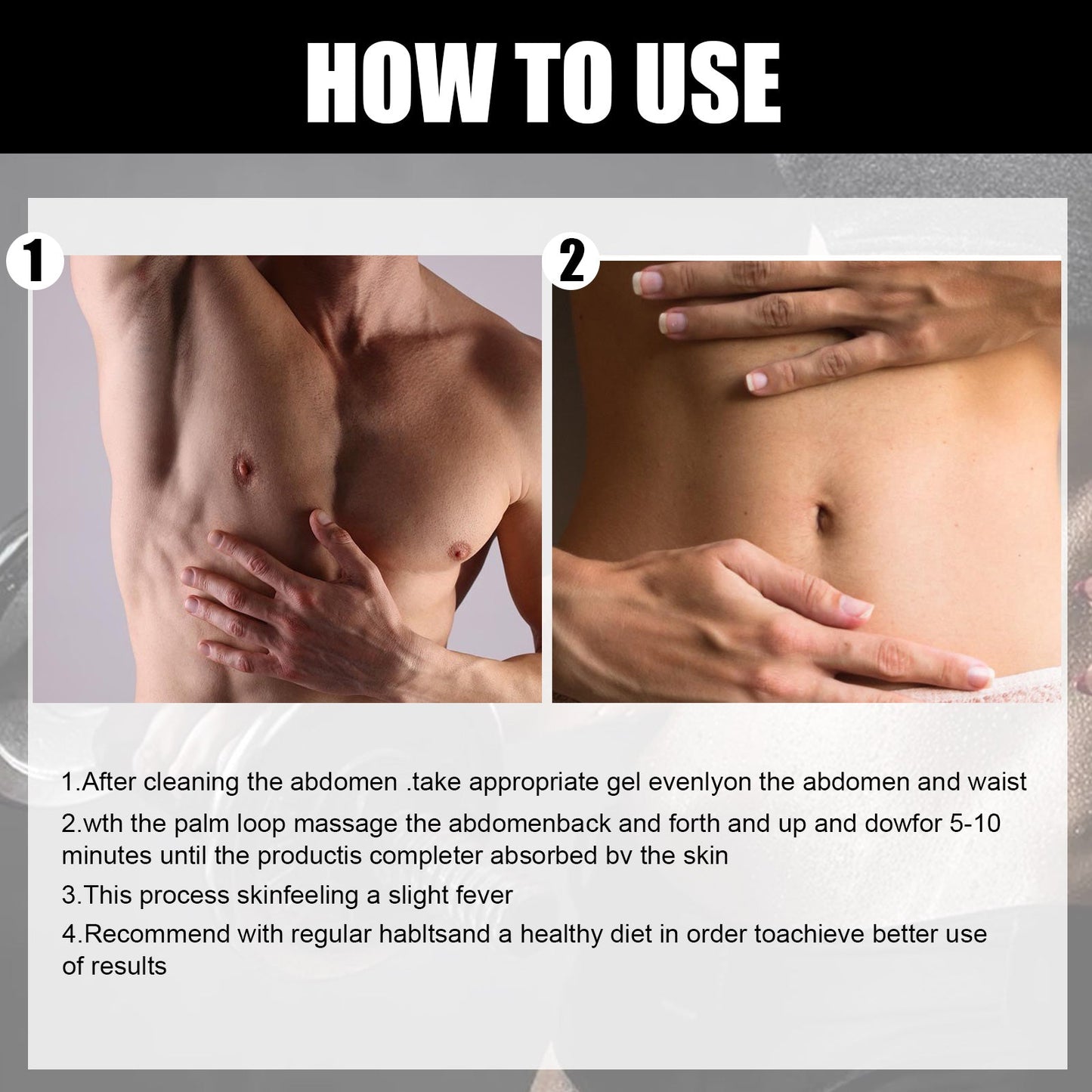 HOW TO USE

1

2

1.After cleaning the abdomen .take appropriate gel evenlyon the abdomen and waist

2.wth the palm loop massage the abdomenback and forth and up and dowfor 5-10 minutes until the productis completer absorbed bv the skin

3.This process skinfeeling a slight fever

4.Recommend with regular habltsand a healthy diet in order toachieve better use of results