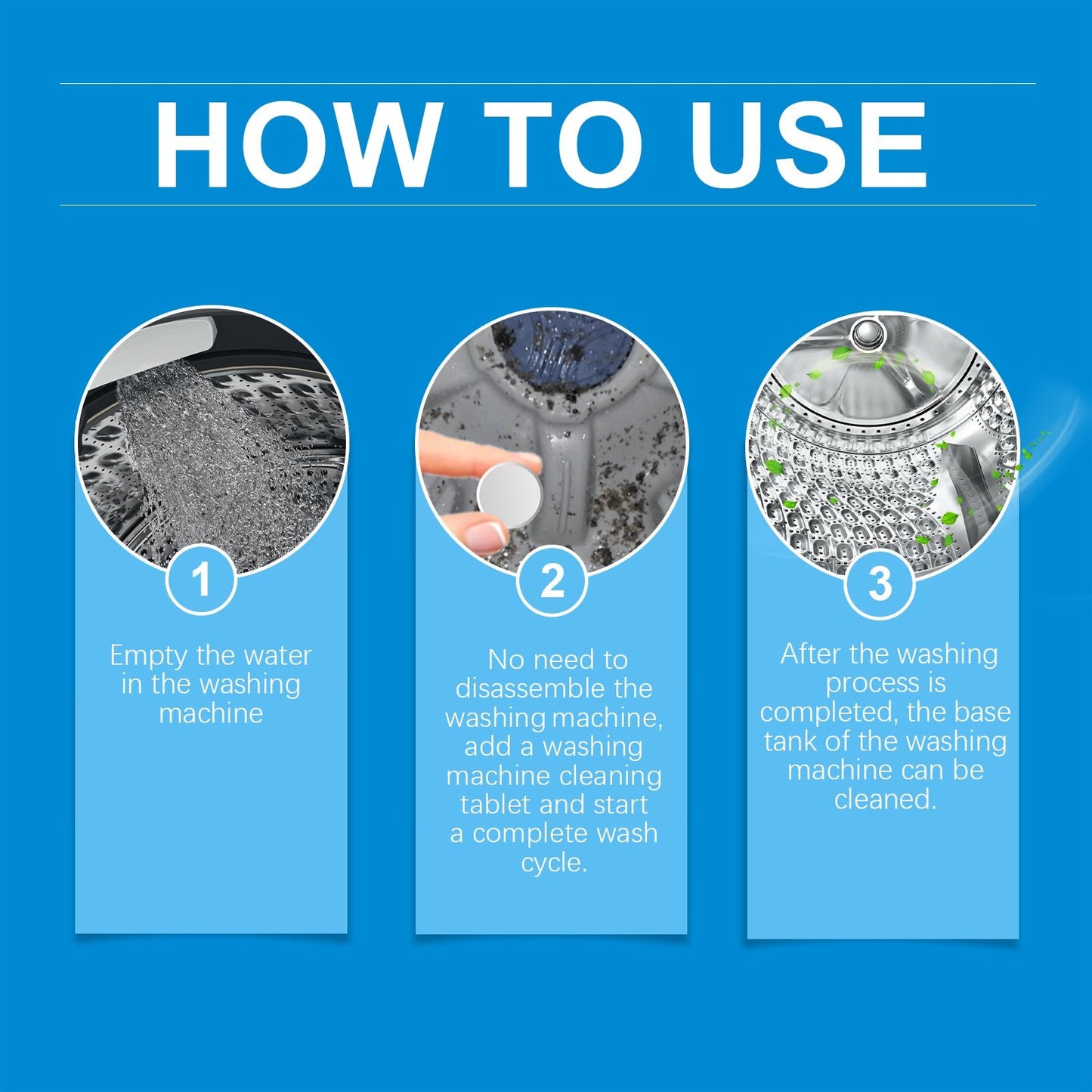 HOW TO USE

1

Empty the water in the washing machine

2

No need to disassemble the washing machine, add a washing machine cleaning tablet and start a complete wash cycle.

3

After the washing process is completed, the base tank of the washing machine can be cleaned.