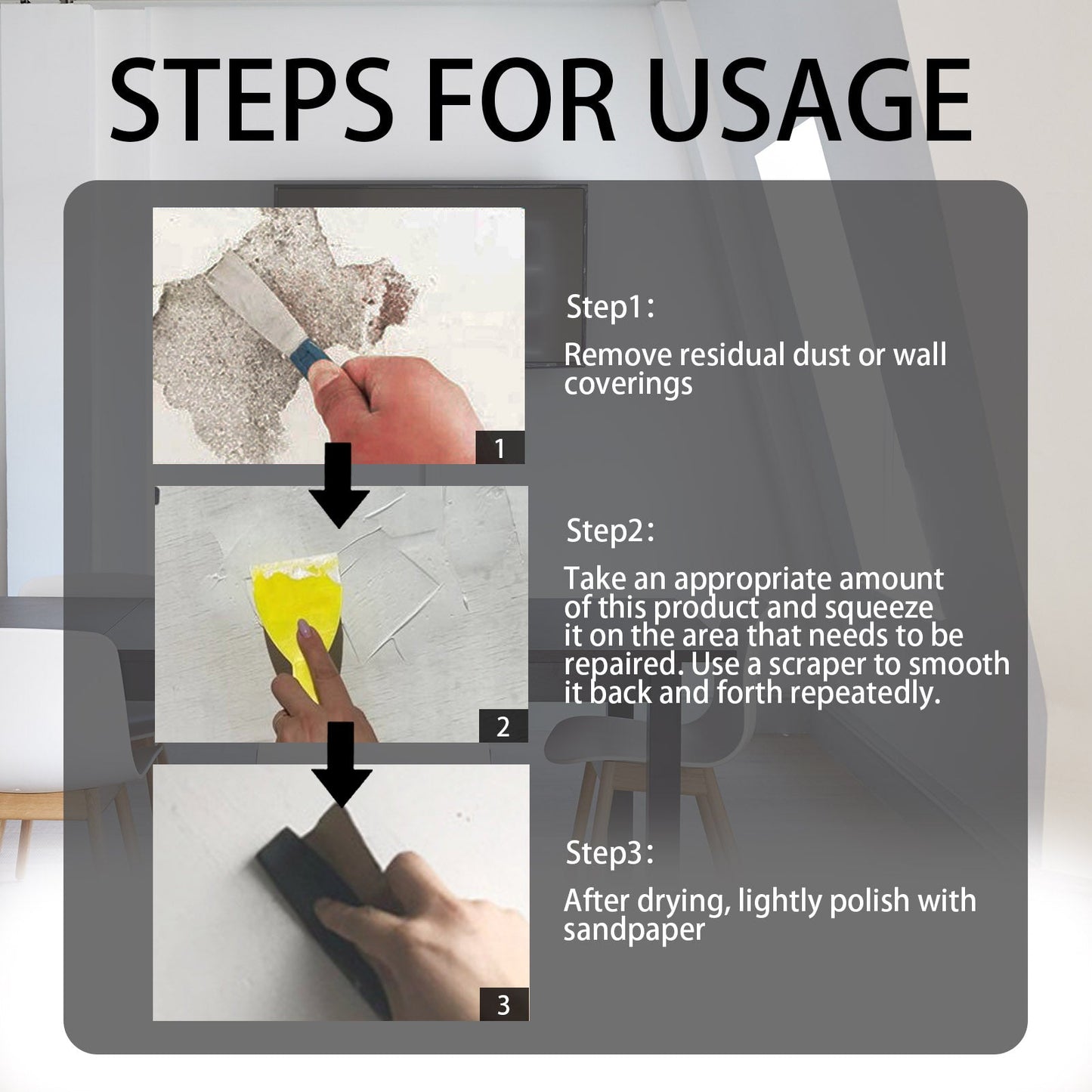 STEPS FOR USAGE

1

Step1:

Remove residual dust or wall coverings

2

Step2:

Take an appropriate amount of this product and squeeze it on the area that needs to be repaired. Use a scraper to smooth it back and forth repeatedly.

3

Step3:

After drying, lightly polish with sandpaper