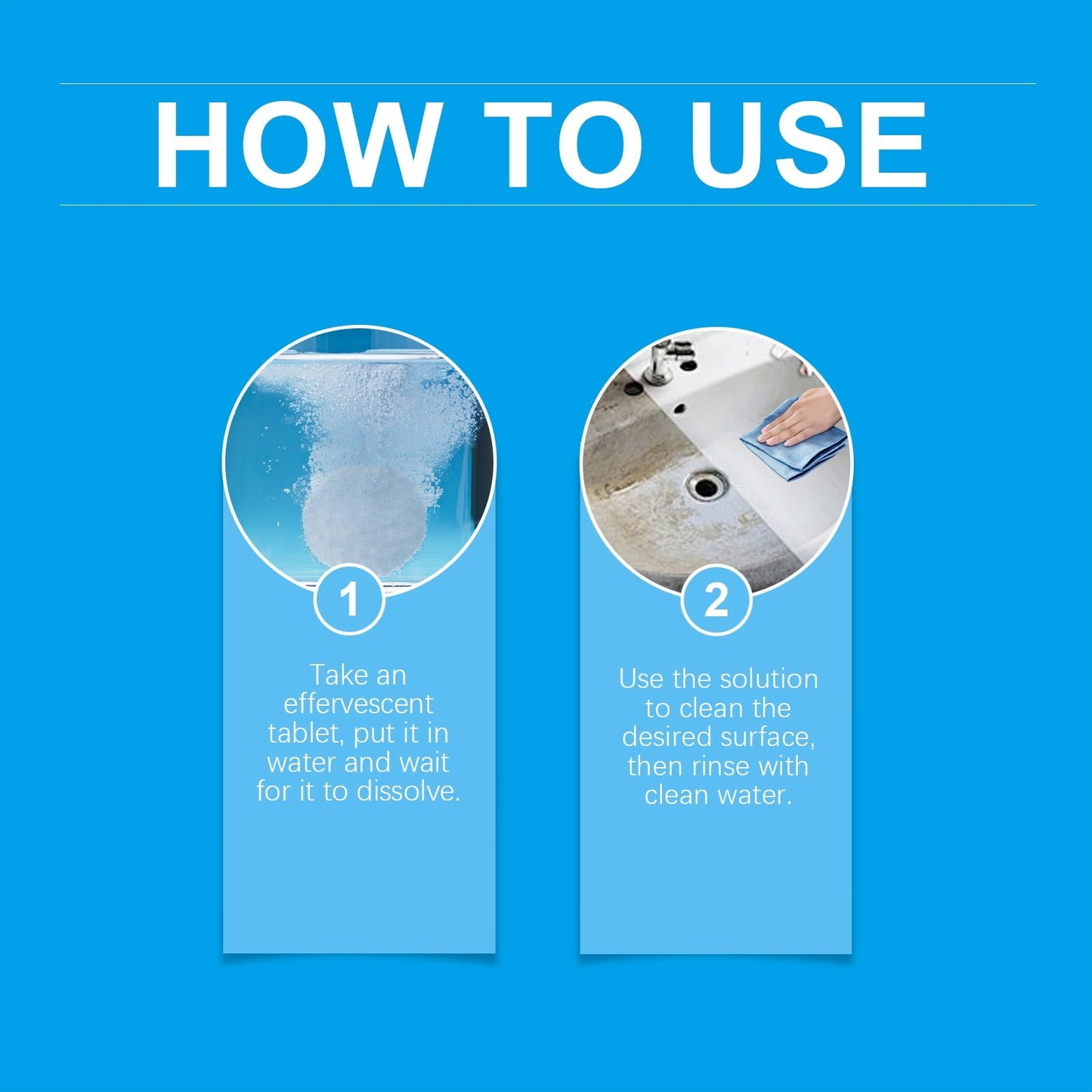 HOW TO USE

1

Take an effervescent tablet, put it in water and wait for it to dissolve.

2

Use the solution to clean the desired surface, then rinse with clean water.