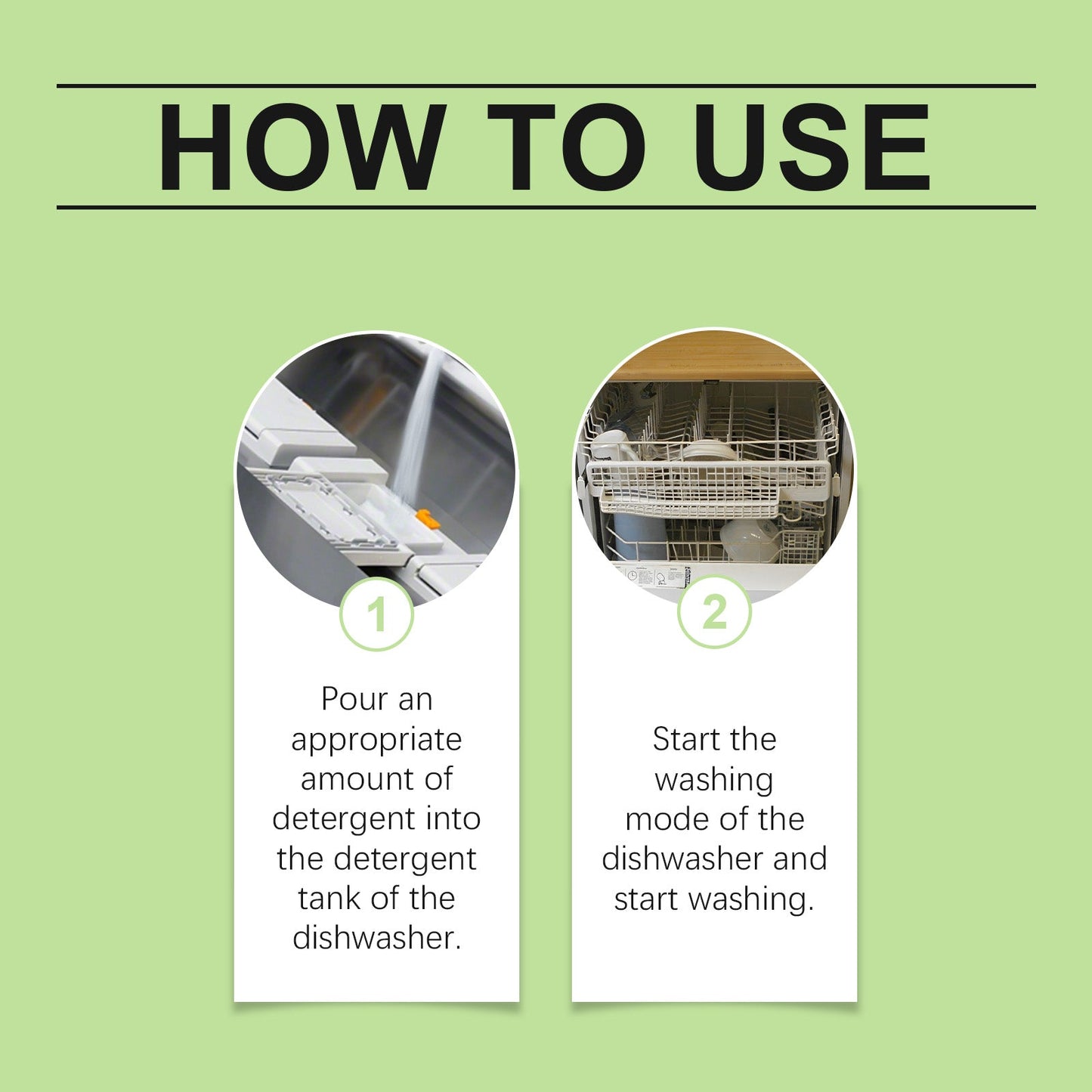 HOW TO USE

1

Pour an appropriate amount of detergent into the detergent tank of the dishwasher.

2

Start the washing mode of the dishwasher and start washing.