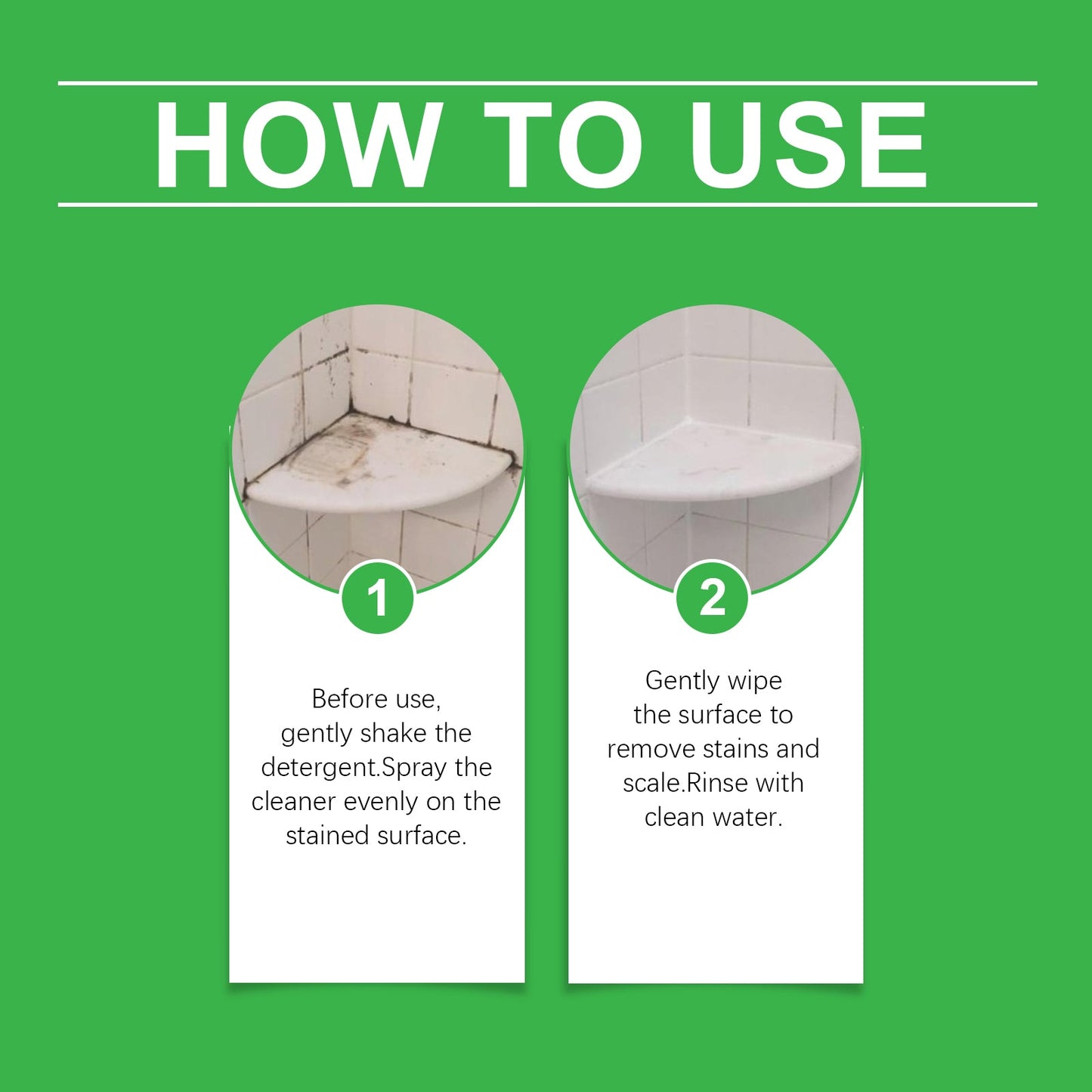 HOW TO USE

1

Before use, gently shake the detergent.Spray the cleaner evenly on the stained surface.

2

Gently wipe the surface to remove stains and scale.Rinse with clean water.